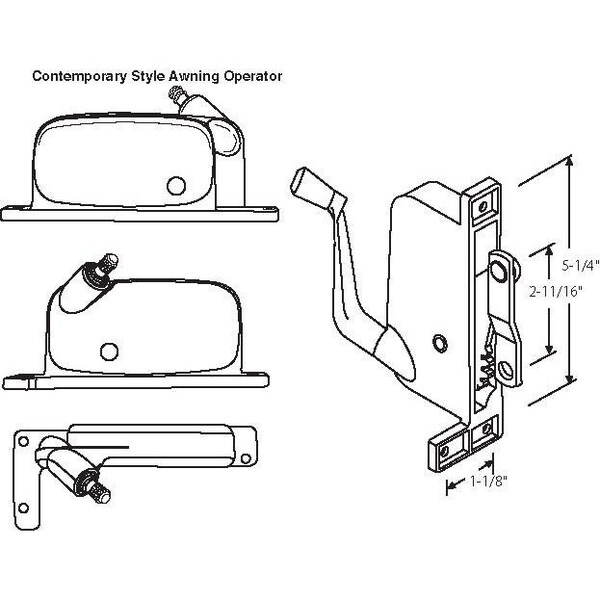 Contemporary Style Awning Operator

5-1/4"

2-11/16"

1-1/8"